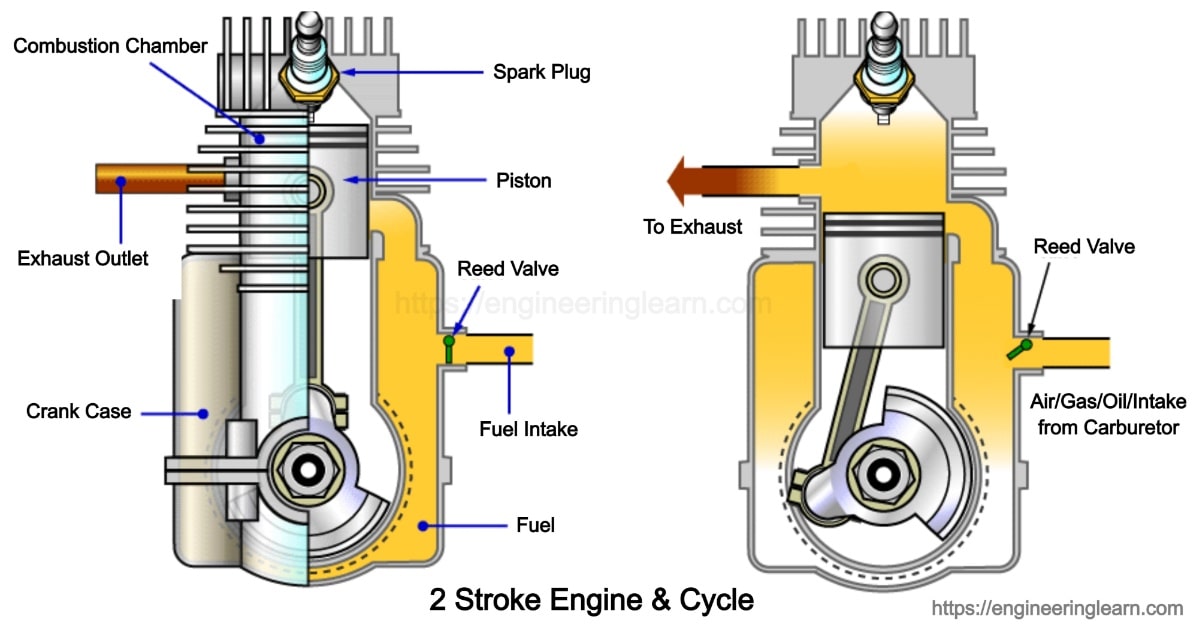 Combustion Chamber
Spark Plug
Piston
Exhaust Outlet
Reed Valve
https://engineeringlearn.com
Crank Case
Fuel Intake
Fuel
To Exhaust
Reed Valve
Air/Gas/Oil/Intake from Carburetor
2 Stroke Engine & Cycle
https://engineeringlearn.com